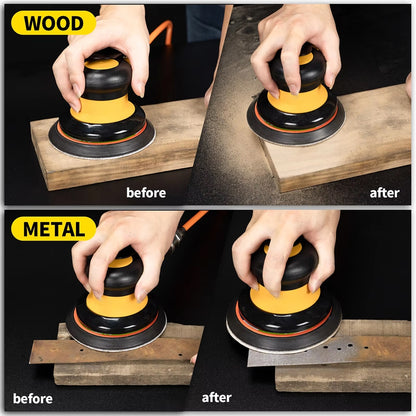 WOOD

before

after

METAL

before

after