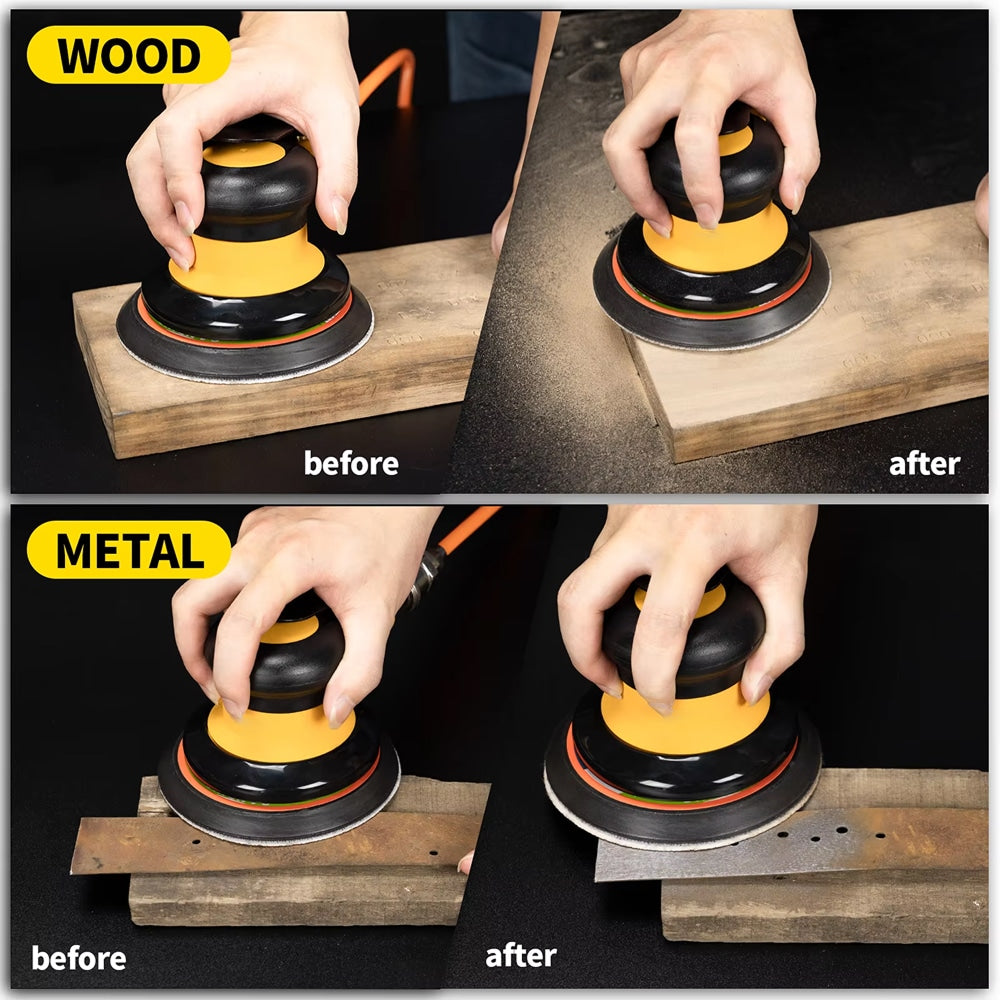 WOOD

before

after

METAL

before

after