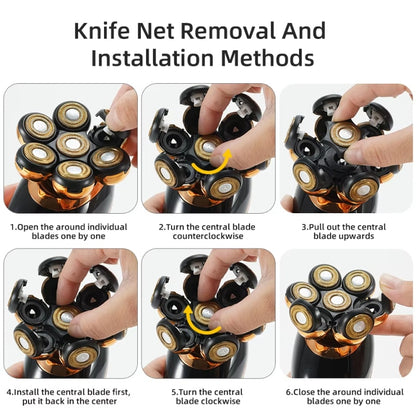 Knife Net Removal And Installation Methods

1.Open the around individual blades one by one

2.Turn the central blade counterclockwise

3.Pull out the central blade upwards

4.Install the central blade first, put it back in the center

5.Turn the central blade clockwise

6.Close the around individual blades one by one