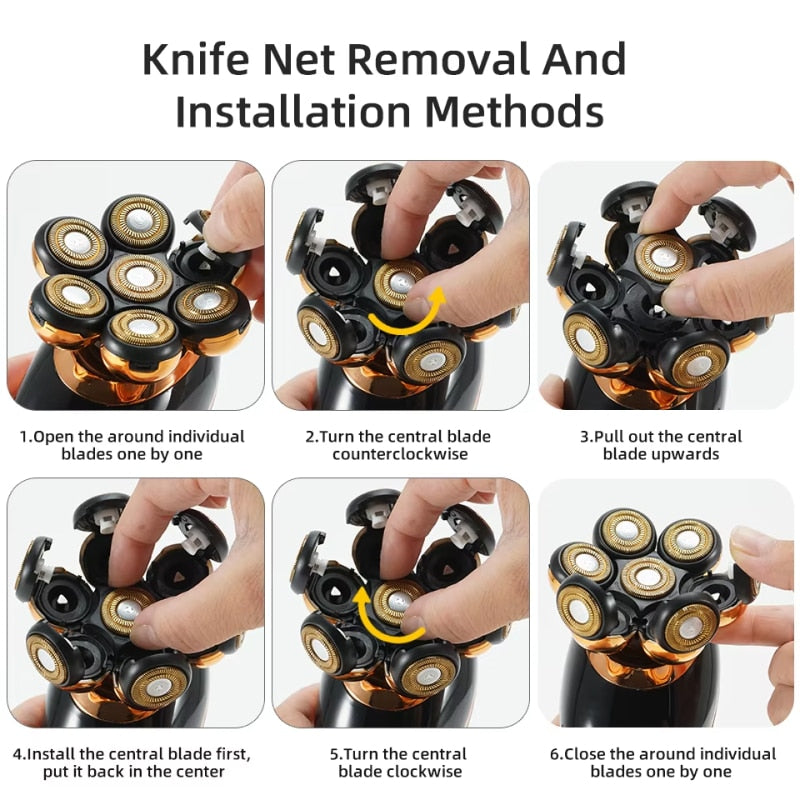 Knife Net Removal And Installation Methods

1.Open the around individual blades one by one

2.Turn the central blade counterclockwise

3.Pull out the central blade upwards

4.Install the central blade first, put it back in the center

5.Turn the central blade clockwise

6.Close the around individual blades one by one