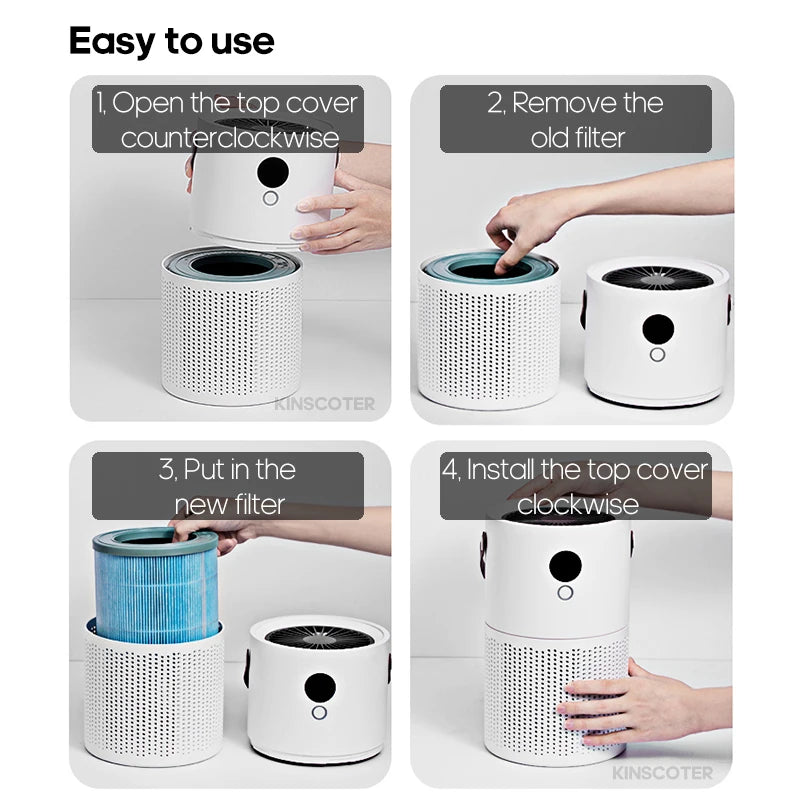 Easy to use

1, Open the top cover counterclockwise

KINSCOTER

2, Remove the old filter

3, Put in the new filter

4, Install the top cover clockwise

KINSCOTER